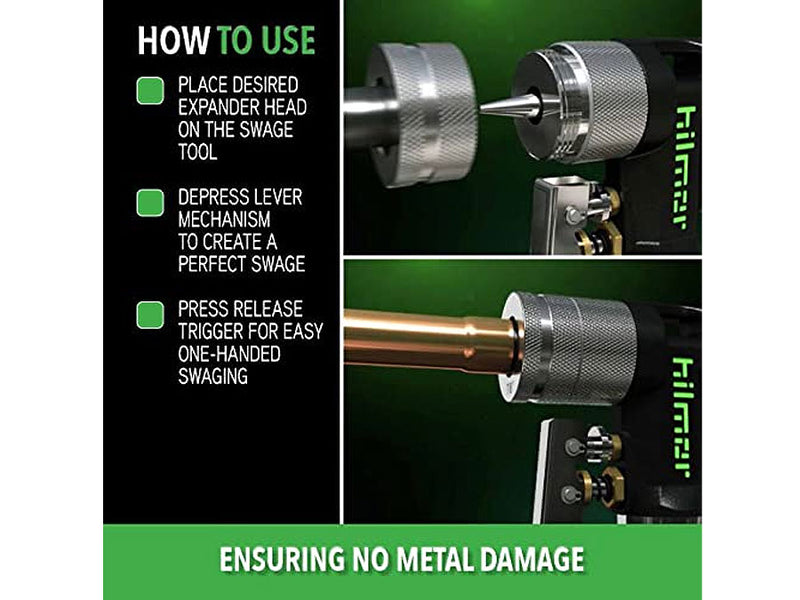 HOW TO USE

PLACE DESIRED EXPANDER HEAD ON THE SWAGE TOOL

DEPRESS LEVER MECHANISM TO CREATE A PERFECT SWAGE

PRESS RELEASE TRIGGER FOR EASY ONE-HANDED SWAGING

hilmor

hilmor

ENSURING NO METAL DAMAGE